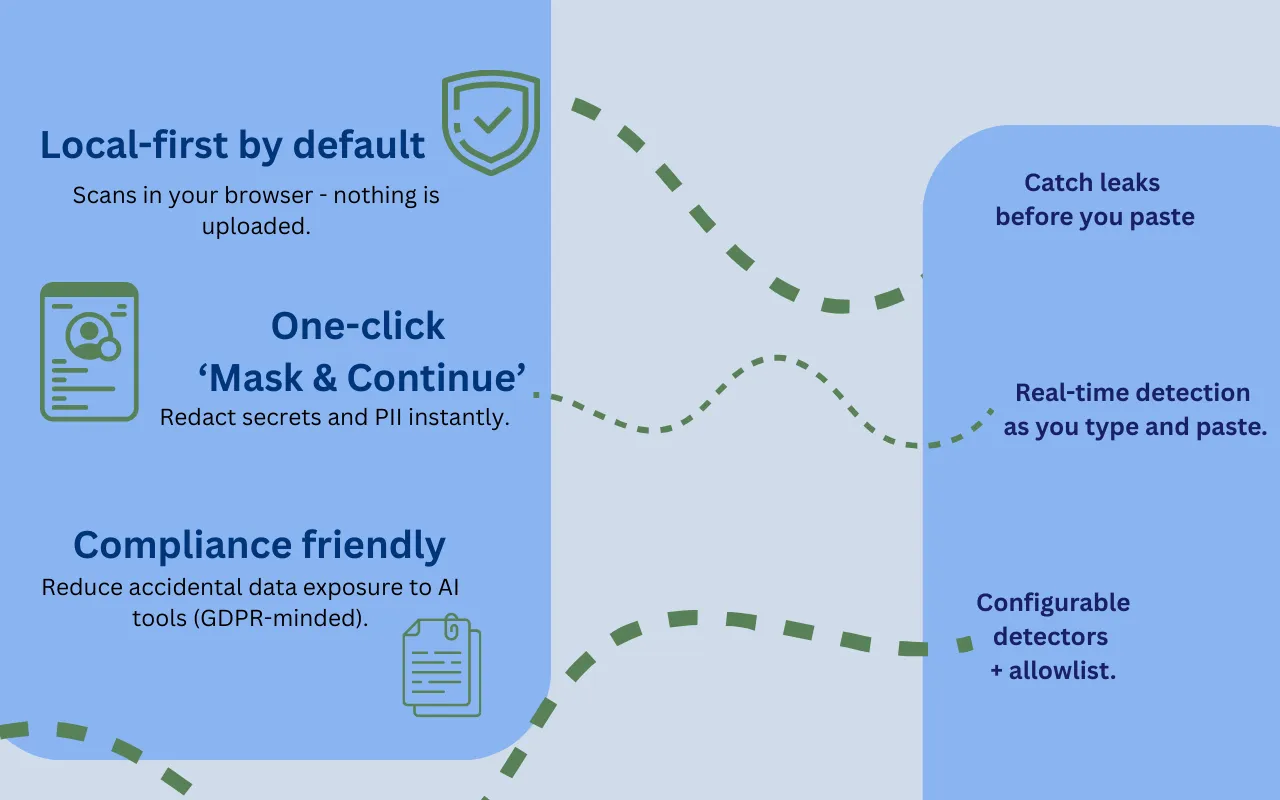 Local-first by default

Scans in your browser - nothing is uploaded.

One-click
'Mask & Continue'

Redact secrets and PII instantly.

Compliance friendly

Reduce accidental data exposure to AI tools (GDPR-minded).

Catch leaks
before you paste

Real-time detection
as you type and paste.

Configurable
detectors
+ allowlist.